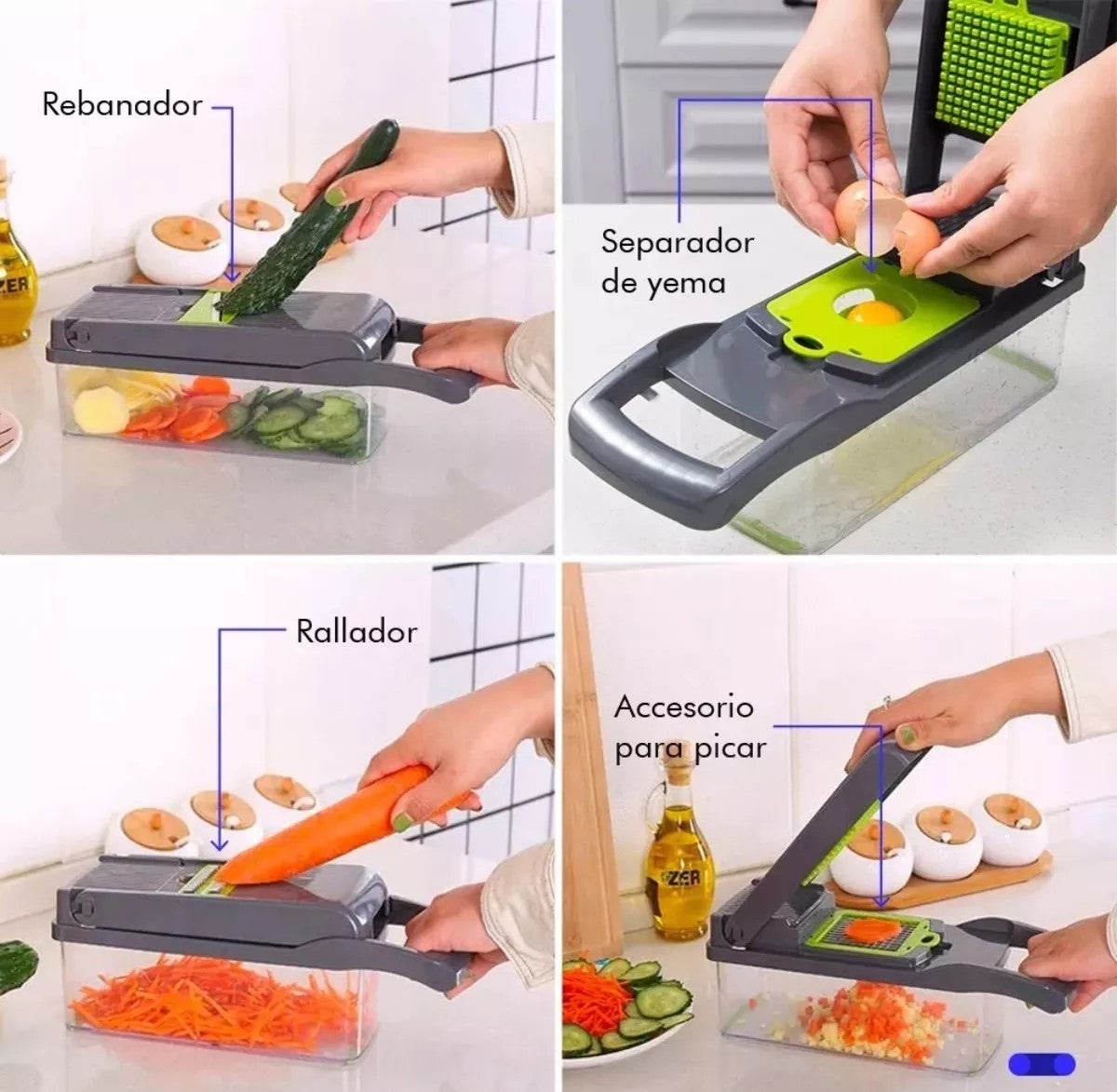 Rebanador

ZER

Separador de yema

Rallador

Accesorio para picar

ZER